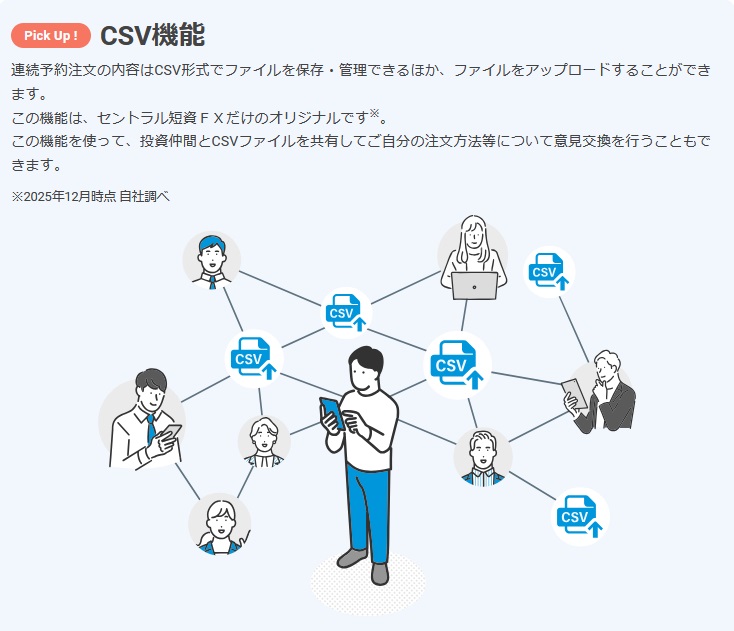 Pick Up ! CSV機能

連続予約注文の内容はCSV形式でファイルを保存・管理できるほか、ファイルをアップロードすることができます。
この機能は、セントラル短資ＦＸだけのオリジナルです※。
この機能を使って、投資仲間とCSVファイルを共有してご自分の注文方法等について意見交換を行うこともできます。

※2025年12月時点 自社調べ

CSV
CSV
CSV
CSV
CSV